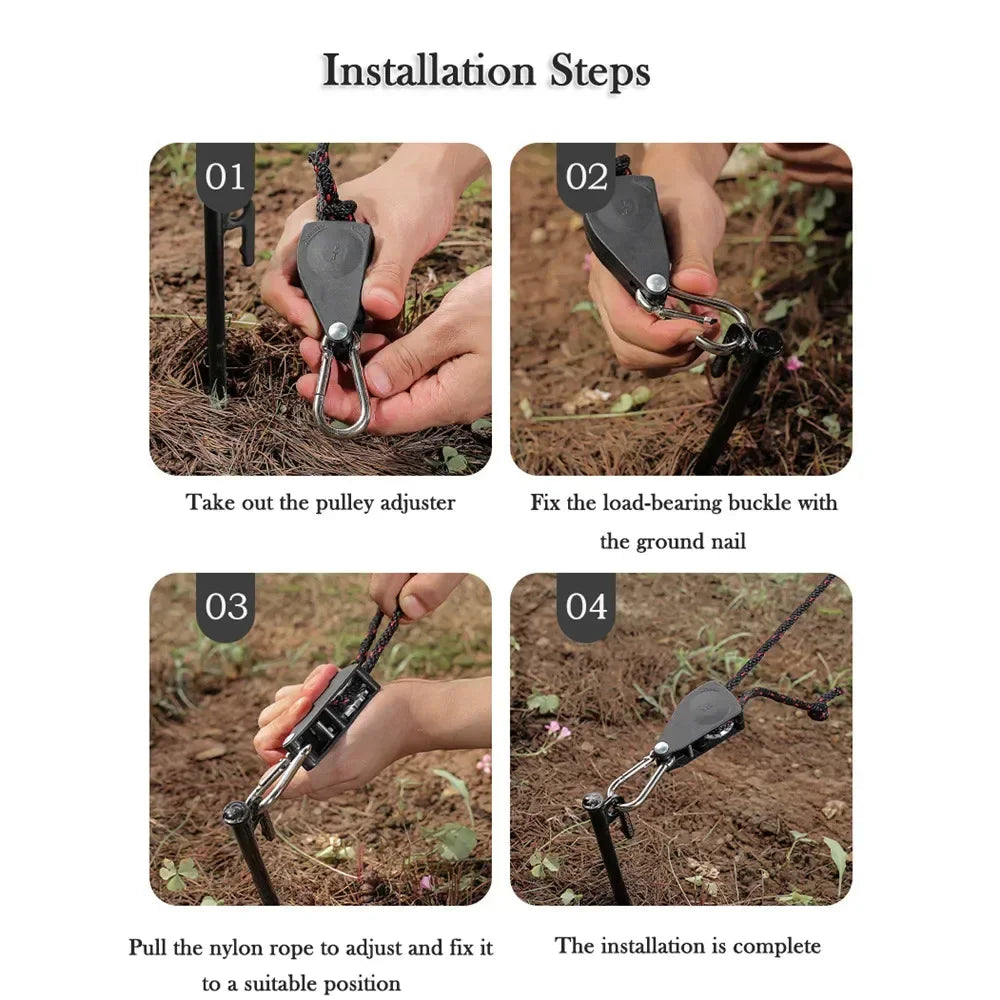 Installation Steps

01

Take out the pulley adjuster

02

Fix the load-bearing buckle with the ground nail

03

Pull the nylon rope to adjust and fix it to a suitable position

04

The installation is complete